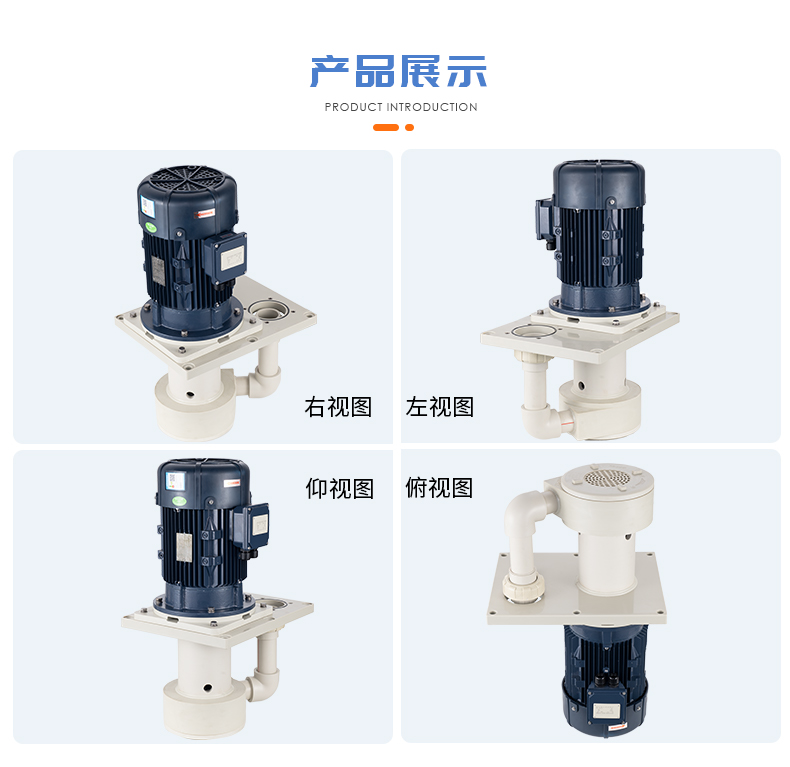 产品展示
PRODUCT INTRODUCTION

右视图

左视图

仰视图

俯视图